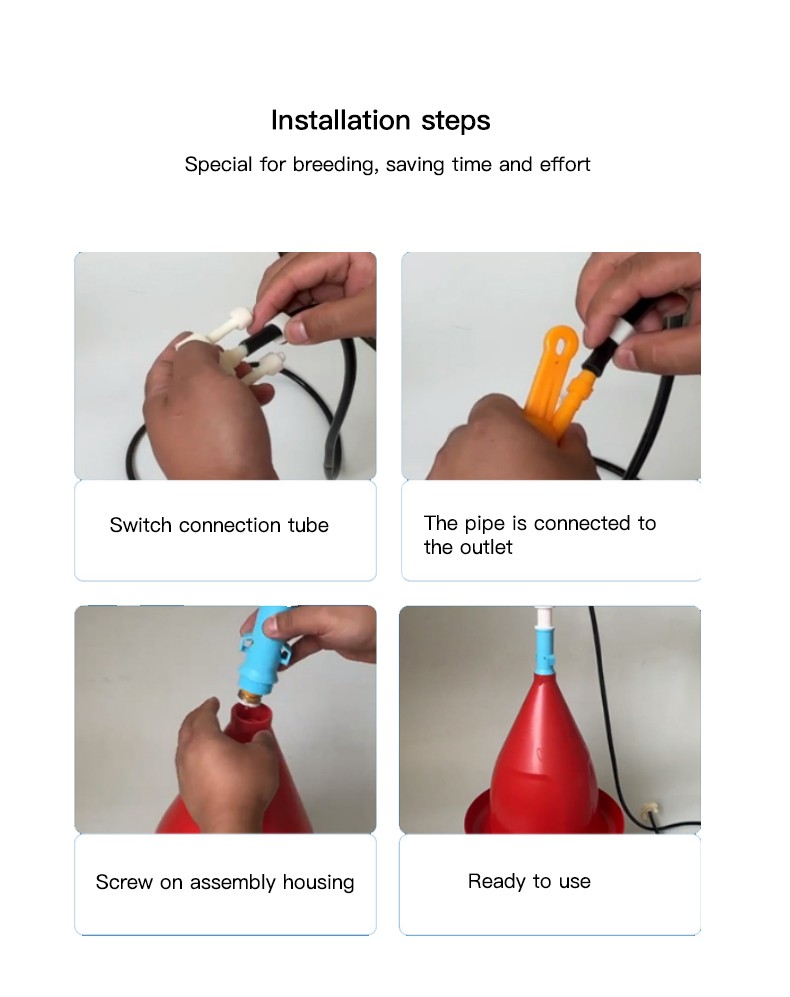 Installation steps

Special for breeding, saving time and effort

Switch connection tube

The pipe is connected to the outlet

Screw on assembly housing

Ready to use